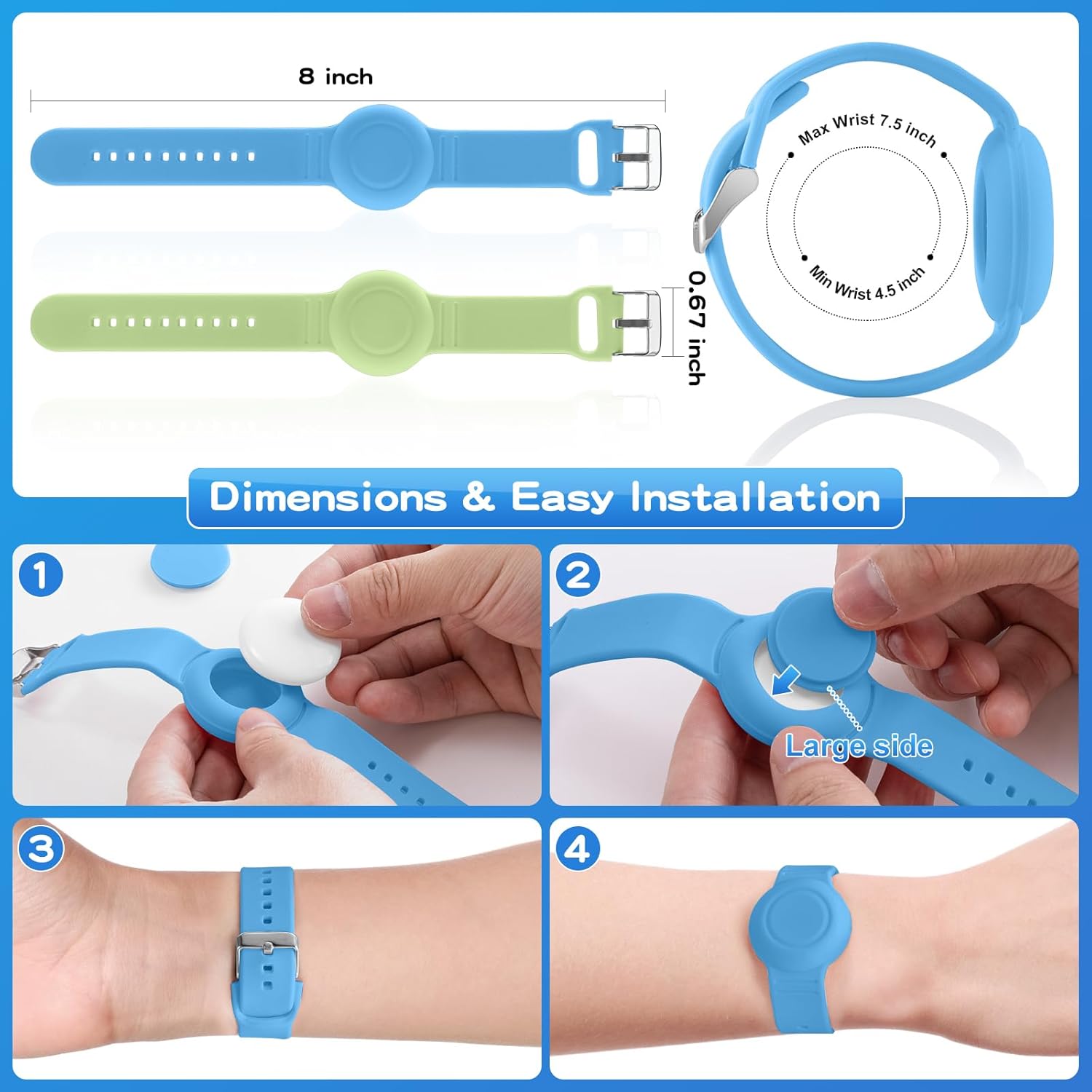 8 inch

0.67 inch

Max Wrist 7.5 inch

Min Wrist 4.5 inch

Dimensions & Easy Installation

1

2

Large side

3

4