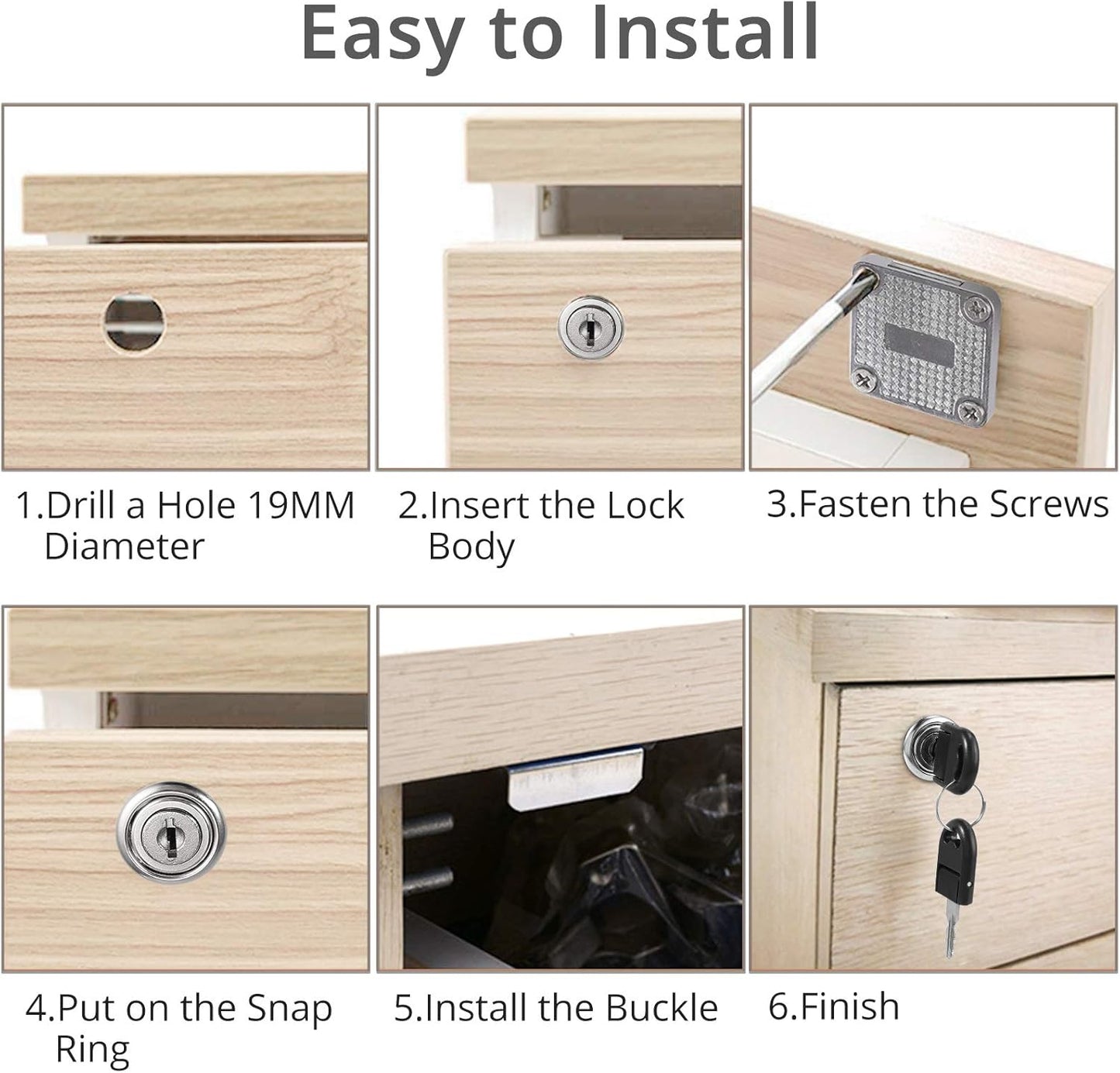 Easy to Install

1.Drill a Hole 19MM Diameter

2.Insert the Lock Body

3.Fasten the Screws

4.Put on the Snap Ring

5.Install the Buckle

6.Finish