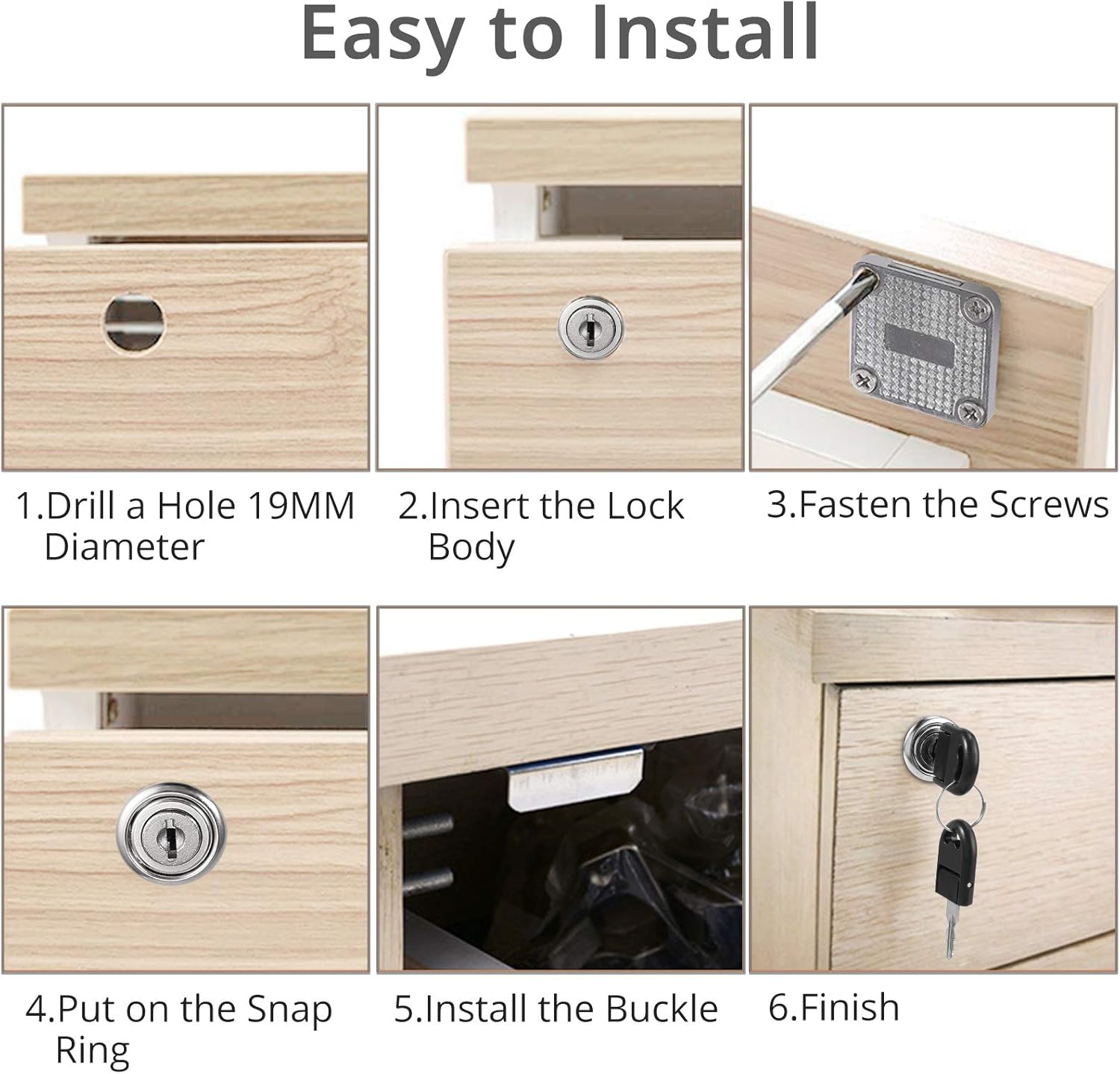 Easy to Install

1.Drill a Hole 19MM Diameter

2.Insert the Lock Body

3.Fasten the Screws

4.Put on the Snap Ring

5.Install the Buckle

6.Finish