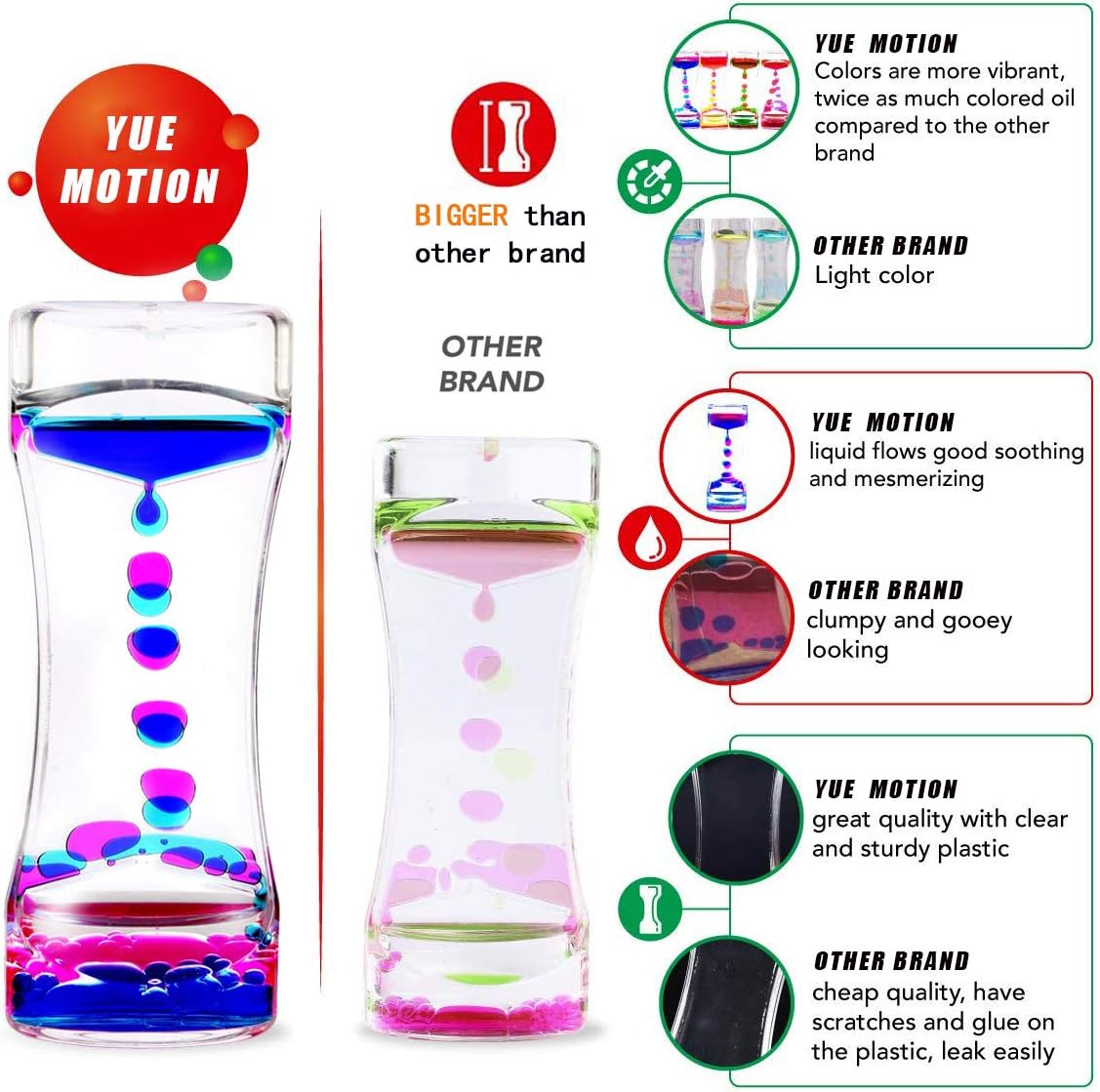 YUE MOTION

BIGGER than other brand

OTHER BRAND

YUE MOTION
Colors are more vibrant, twice as much colored oil compared to the other brand

OTHER BRAND
Light color

YUE MOTION
liquid flows good soothing and mesmerizing

OTHER BRAND
clumpy and gooey looking

YUE MOTION
great quality with clear and sturdy plastic

OTHER BRAND
cheap quality, have scratches and glue on the plastic, leak easily