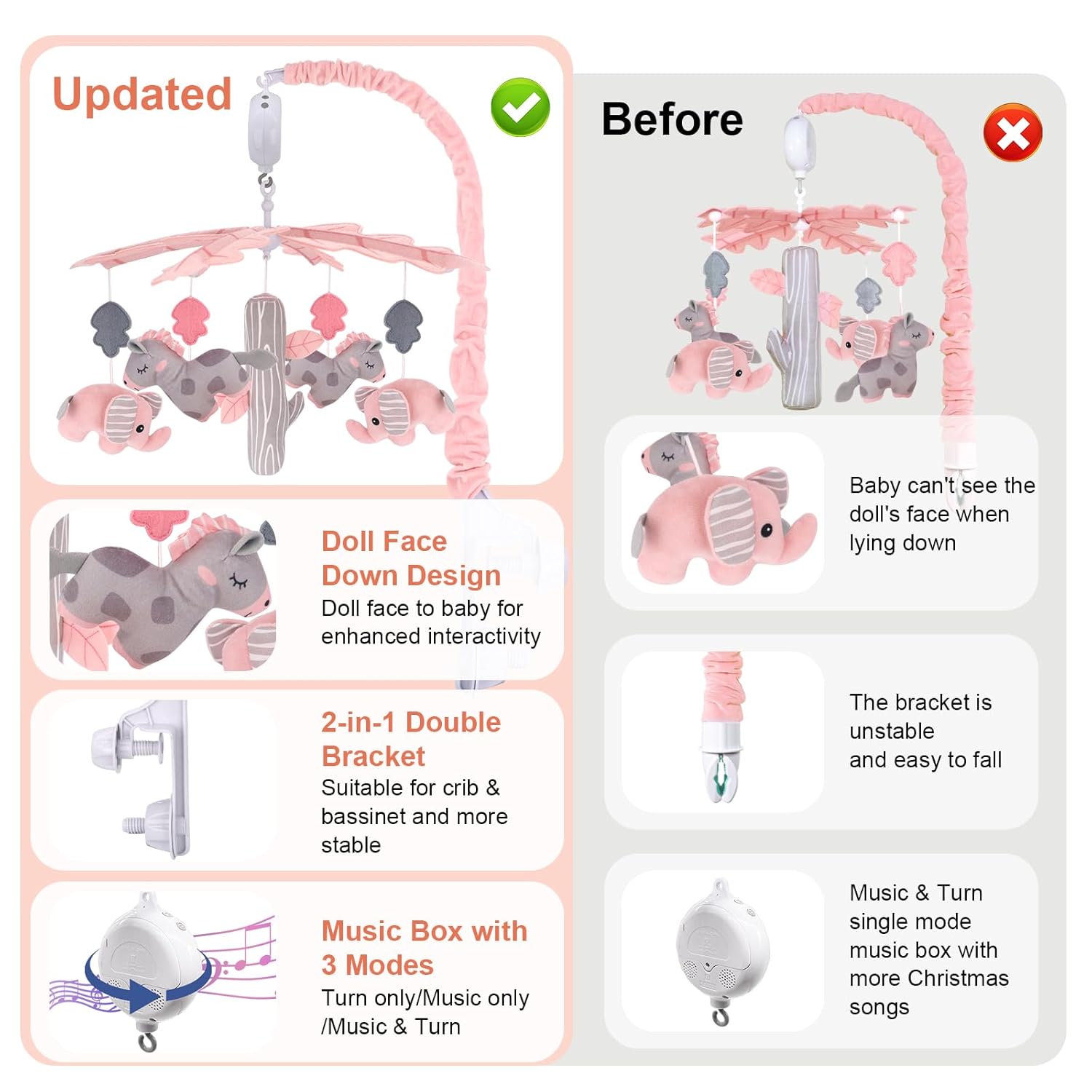 Updated

Doll Face Down Design
Doll face to baby for enhanced interactivity

2-in-1 Double Bracket
Suitable for crib & bassinet and more stable

Music Box with 3 Modes
Turn only/Music only /Music & Turn

Before

Baby can't see the doll's face when lying down

The bracket is unstable and easy to fall

Music & Turn single mode music box with more Christmas songs