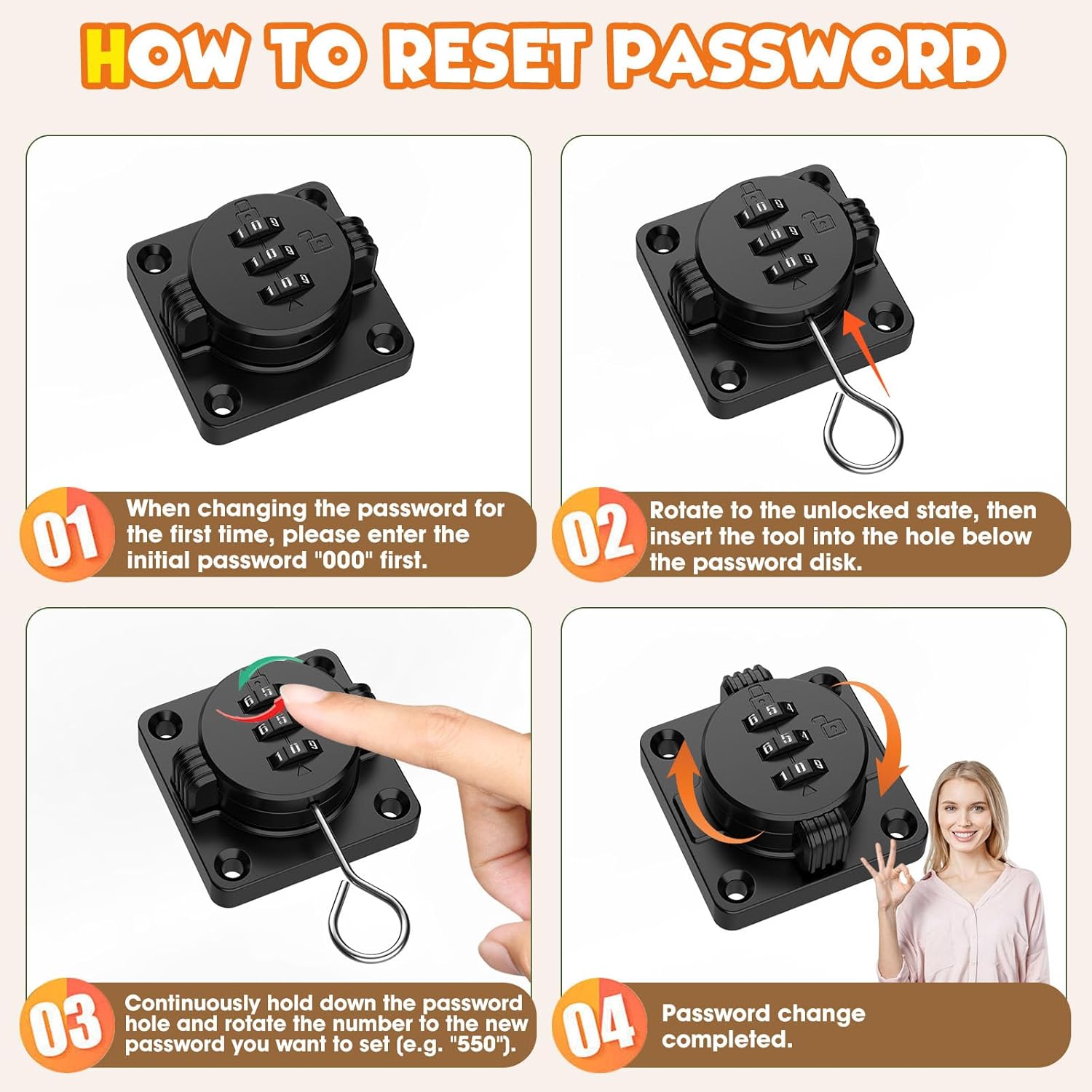 HOW TO RESET PASSWORD

1 0 9
1 0 9
1 0 9

01 When changing the password for the first time, please enter the initial password "000" first.

1 0 9
1 0 9
1 0 9

02 Rotate to the unlocked state, then insert the tool into the hole below the password disk.

6 5
6 5
1 0 9

03 Continuously hold down the password hole and rotate the number to the new password you want to set (e.g. "550").

6 5 4
6 5 4
1 0 9

04 Password change completed.