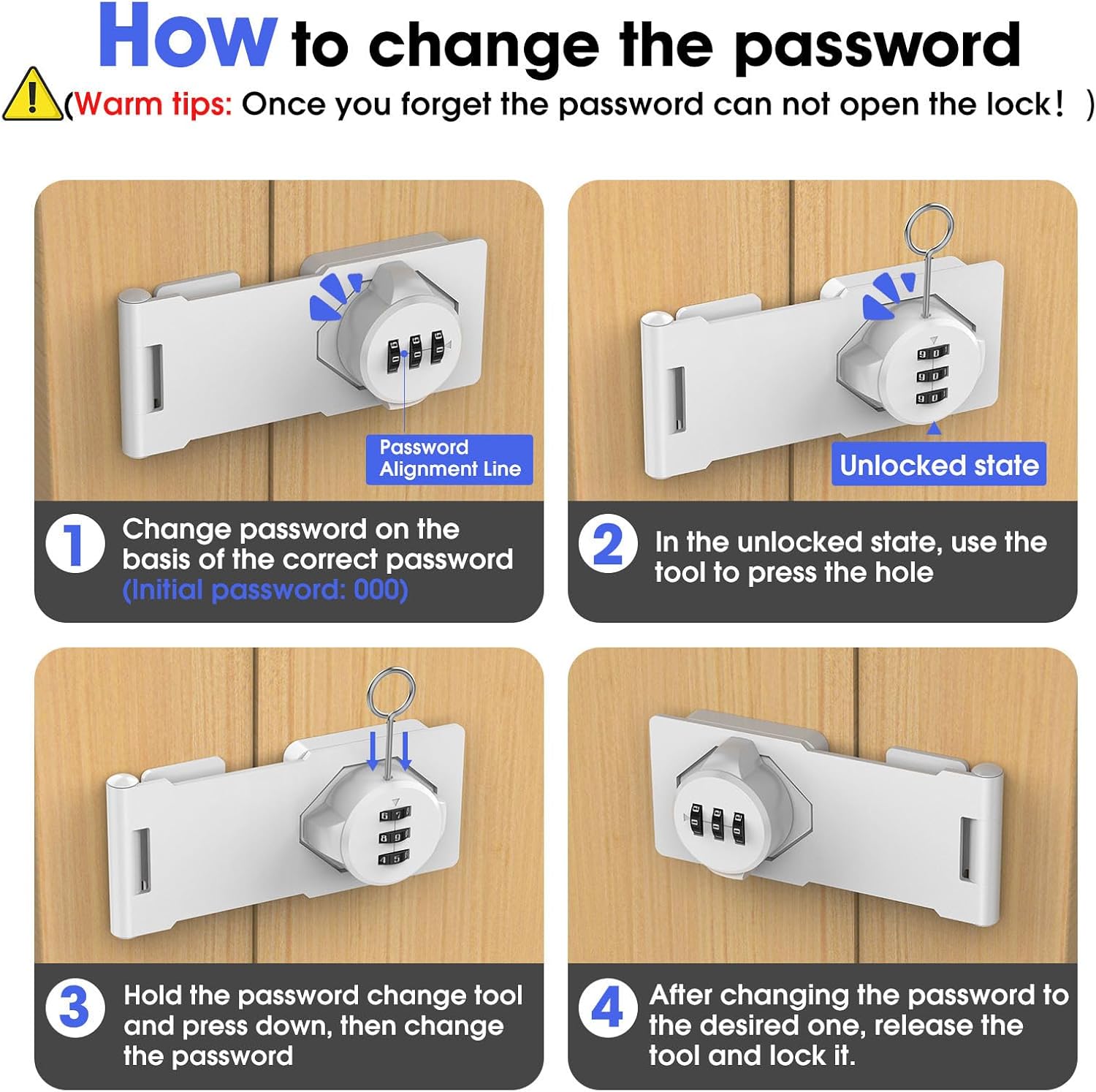 How to change the password

(Warm tips: Once you forget the password can not open the lock! )

Password Alignment Line

1 Change password on the basis of the correct password (Initial password: 000)

Unlocked state

2 In the unlocked state, use the tool to press the hole

3 Hold the password change tool and press down, then change the password

4 After changing the password to the desired one, release the tool and lock it.