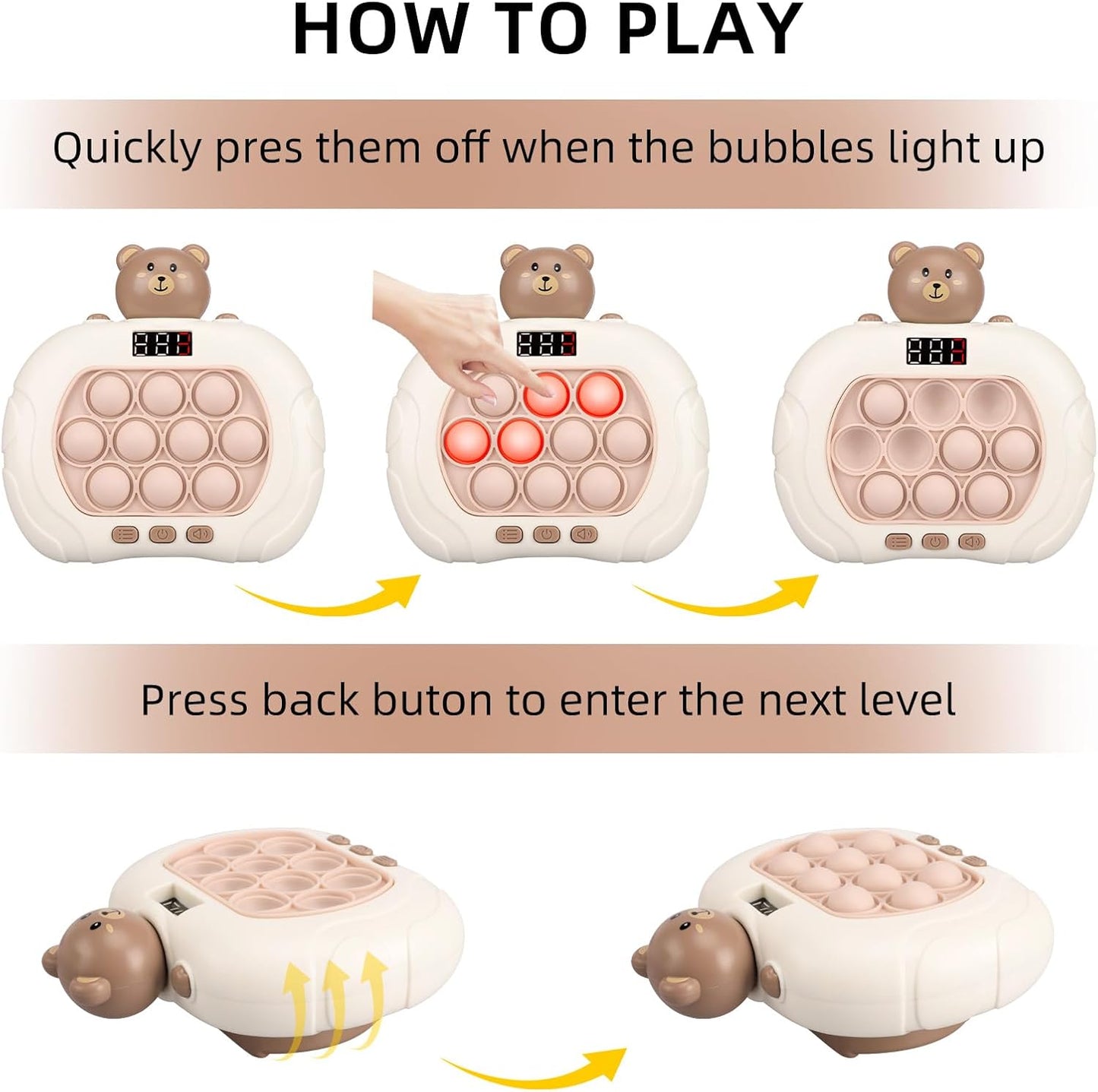 HOW TO PLAY

Quickly pres them off when the bubbles light up

Press back buton to enter the next level