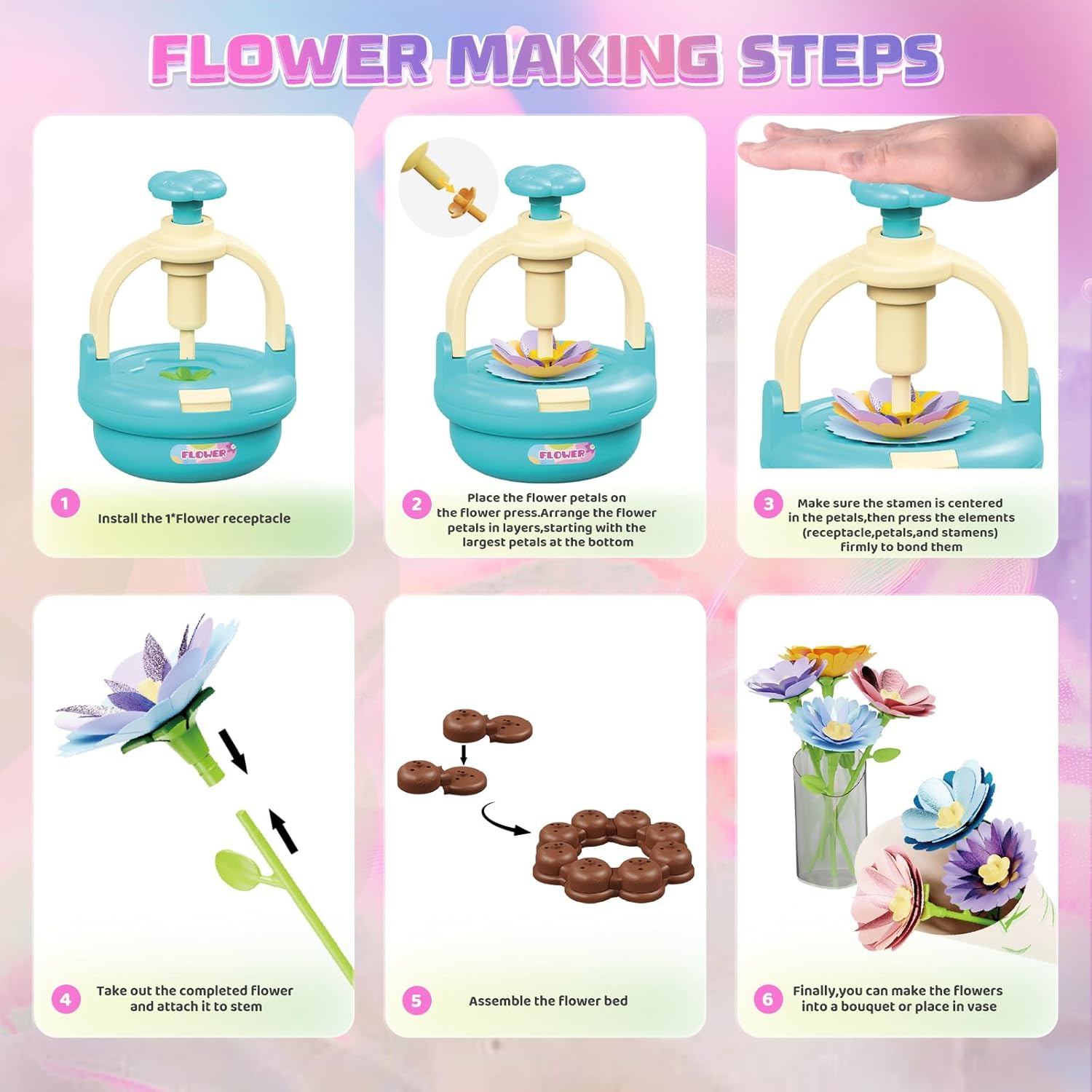 FLOWER MAKING STEPS

FLOWER

1 Install the 1*Flower receptacle

FLOWER

2 Place the flower petals on the flower press.Arrange the flower petals in layers,starting with the largest petals at the bottom

3 Make sure the stamen is centered in the petals,then press the elements (receptacle,petals,and stamens) firmly to bond them

4 Take out the completed flower and attach it to stem

5 Assemble the flower bed

6 Finally,you can make the flowers into a bouquet or place in vase