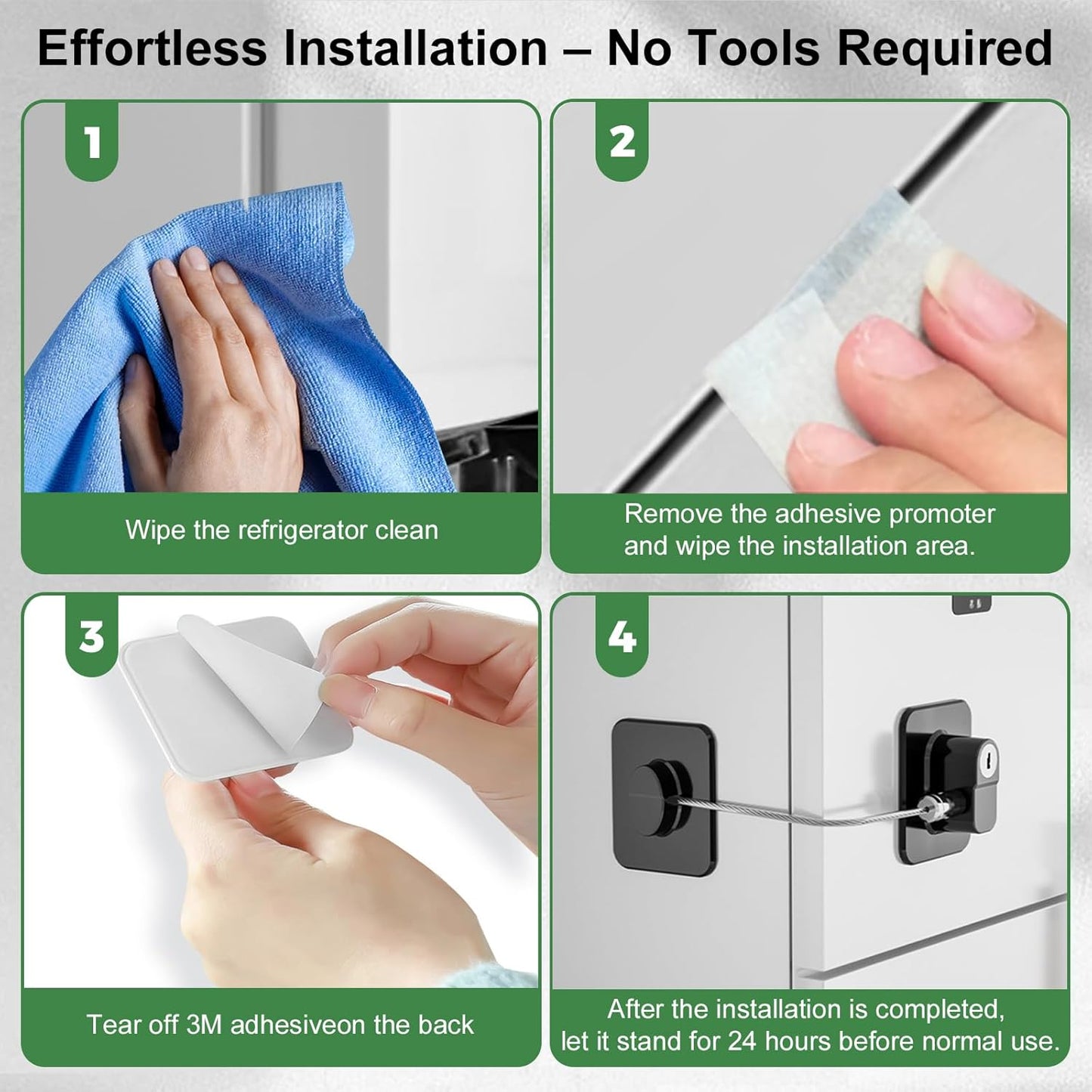 Effortless Installation – No Tools Required

1

Wipe the refrigerator clean

2

Remove the adhesive promoter and wipe the installation area.

3

Tear off 3M adhesiveon the back

4

After the installation is completed, let it stand for 24 hours before normal use.