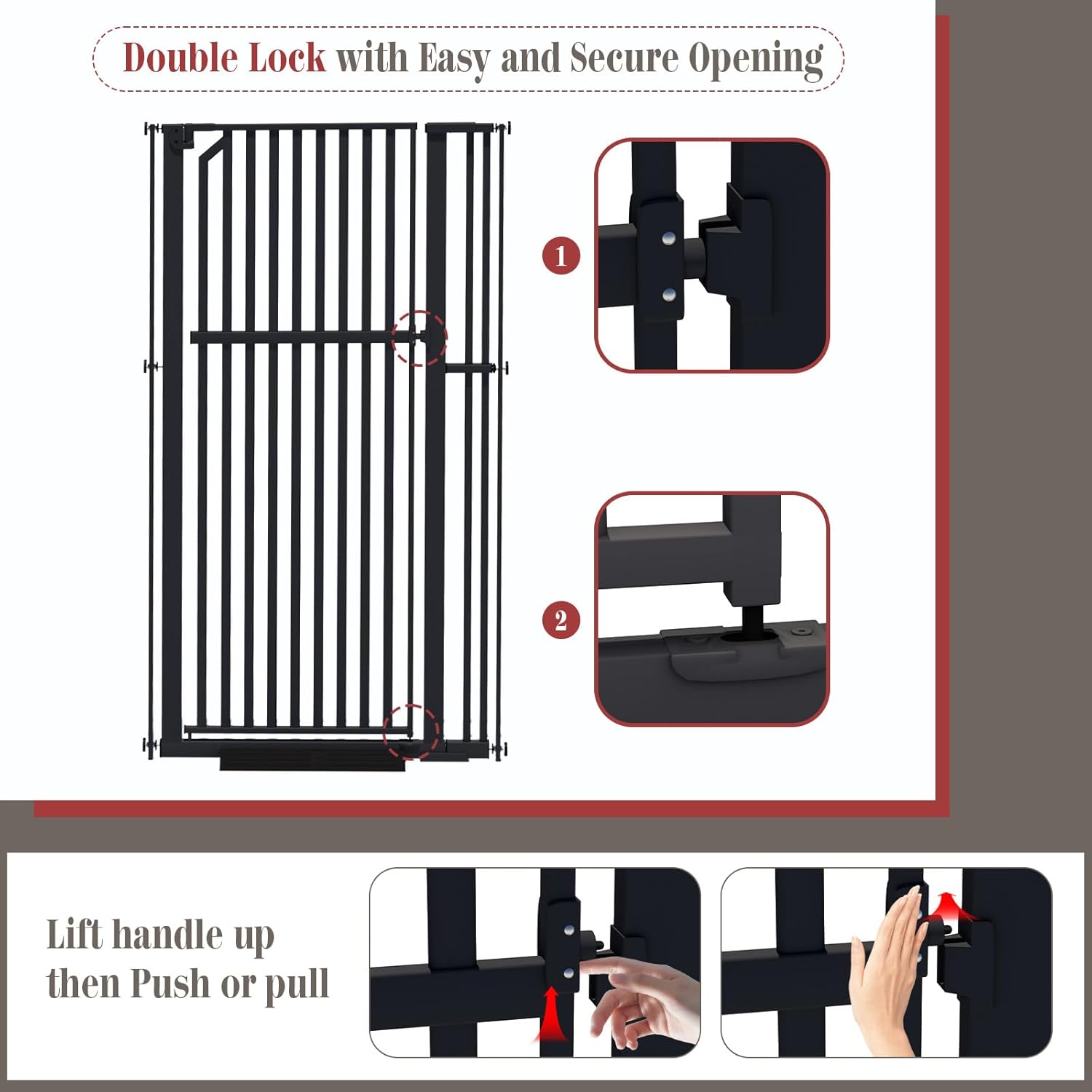 Double Lock with Easy and Secure Opening

1

2

Lift handle up then Push or pull