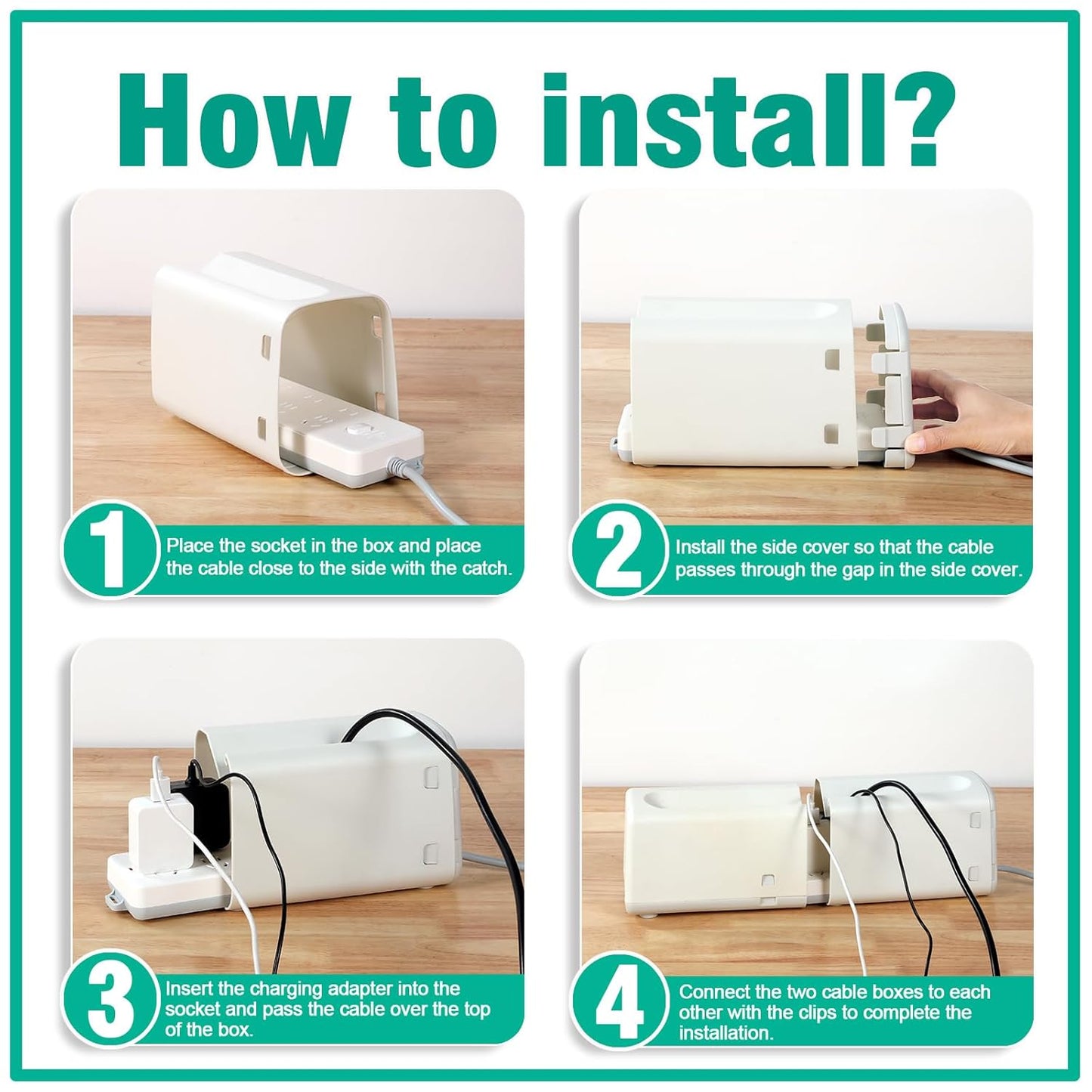 How to install?

1 Place the socket in the box and place the cable close to the side with the catch.

2 Install the side cover so that the cable passes through the gap in the side cover.

3 Insert the charging adapter into the socket and pass the cable over the top of the box.

4 Connect the two cable boxes to each other with the clips to complete the installation.