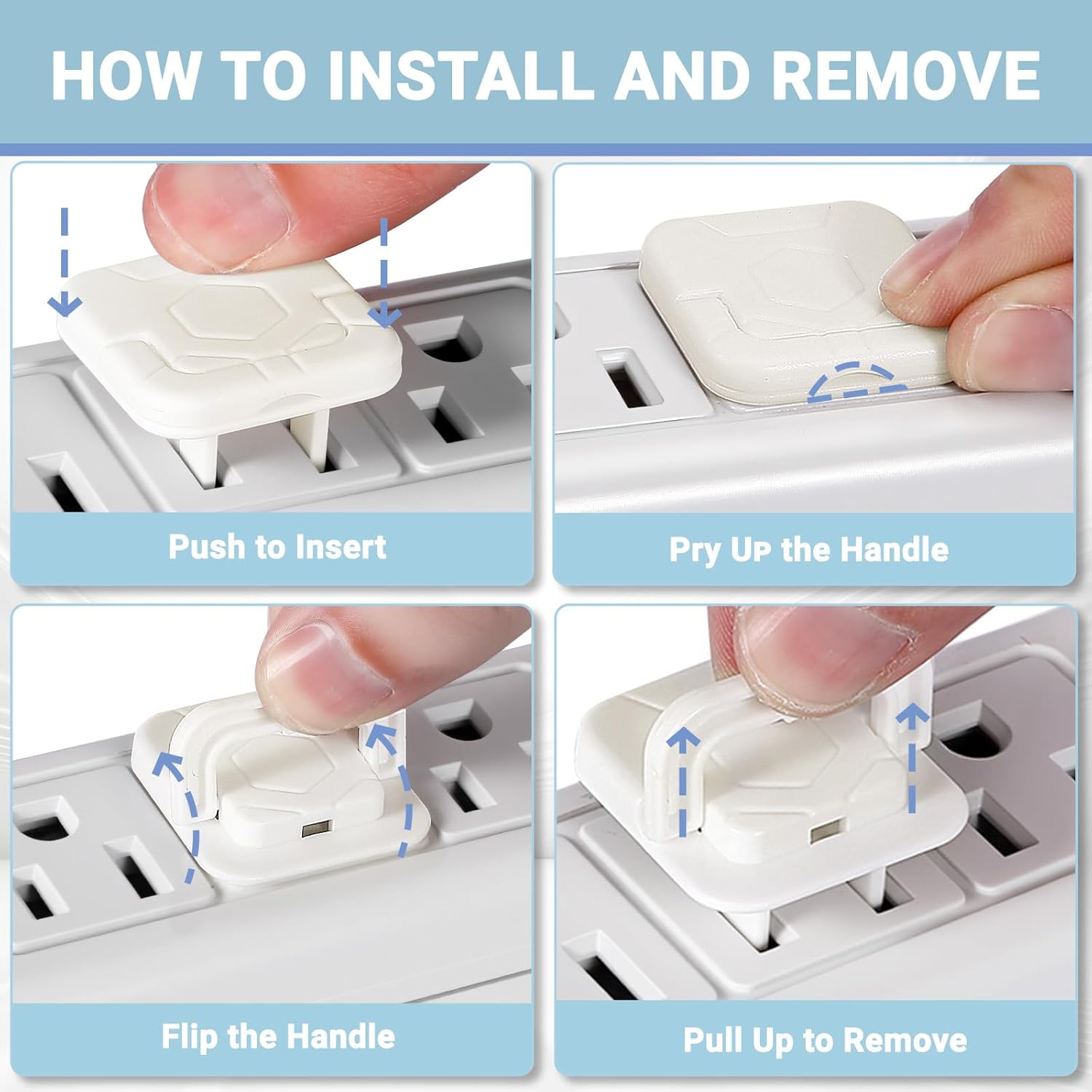 HOW TO INSTALL AND REMOVE

Push to Insert

Pry Up the Handle

Flip the Handle

Pull Up to Remove