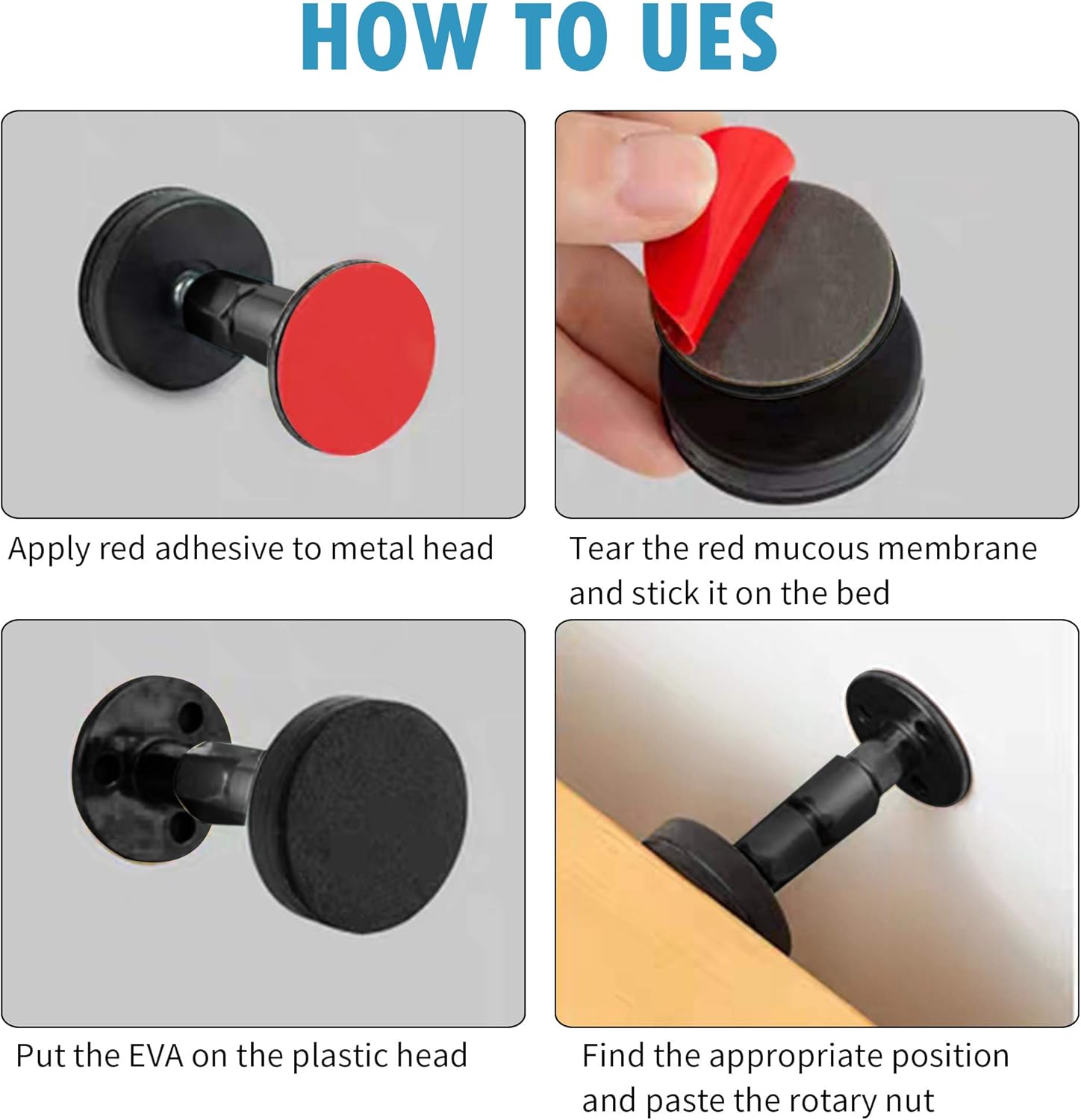 HOW TO UES

Apply red adhesive to metal head

Tear the red mucous membrane and stick it on the bed

Put the EVA on the plastic head

Find the appropriate position and paste the rotary nut