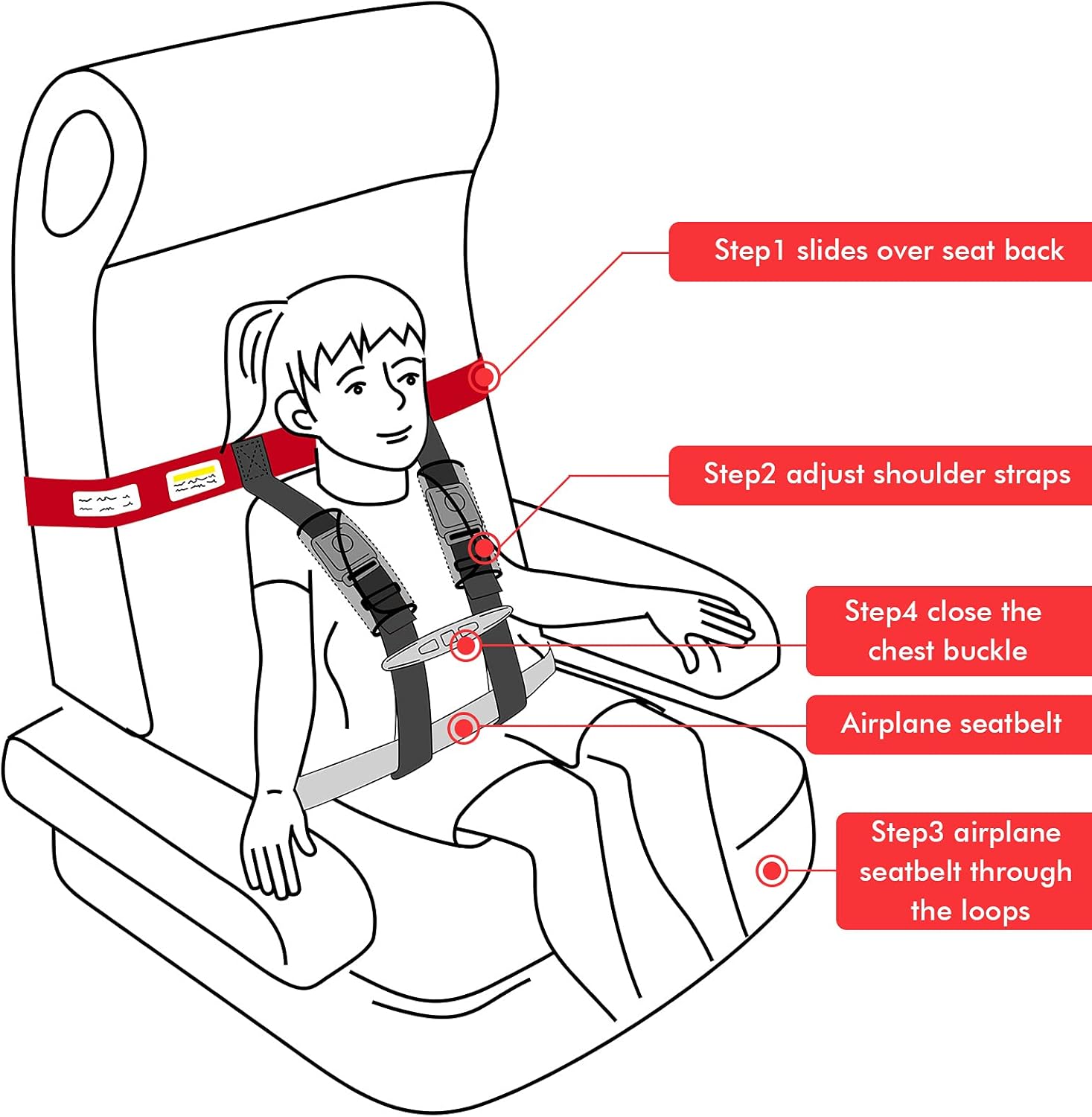 Step1 slides over seat back

Step2 adjust shoulder straps

Step4 close the chest buckle

Airplane seatbelt

Step3 airplane seatbelt through the loops