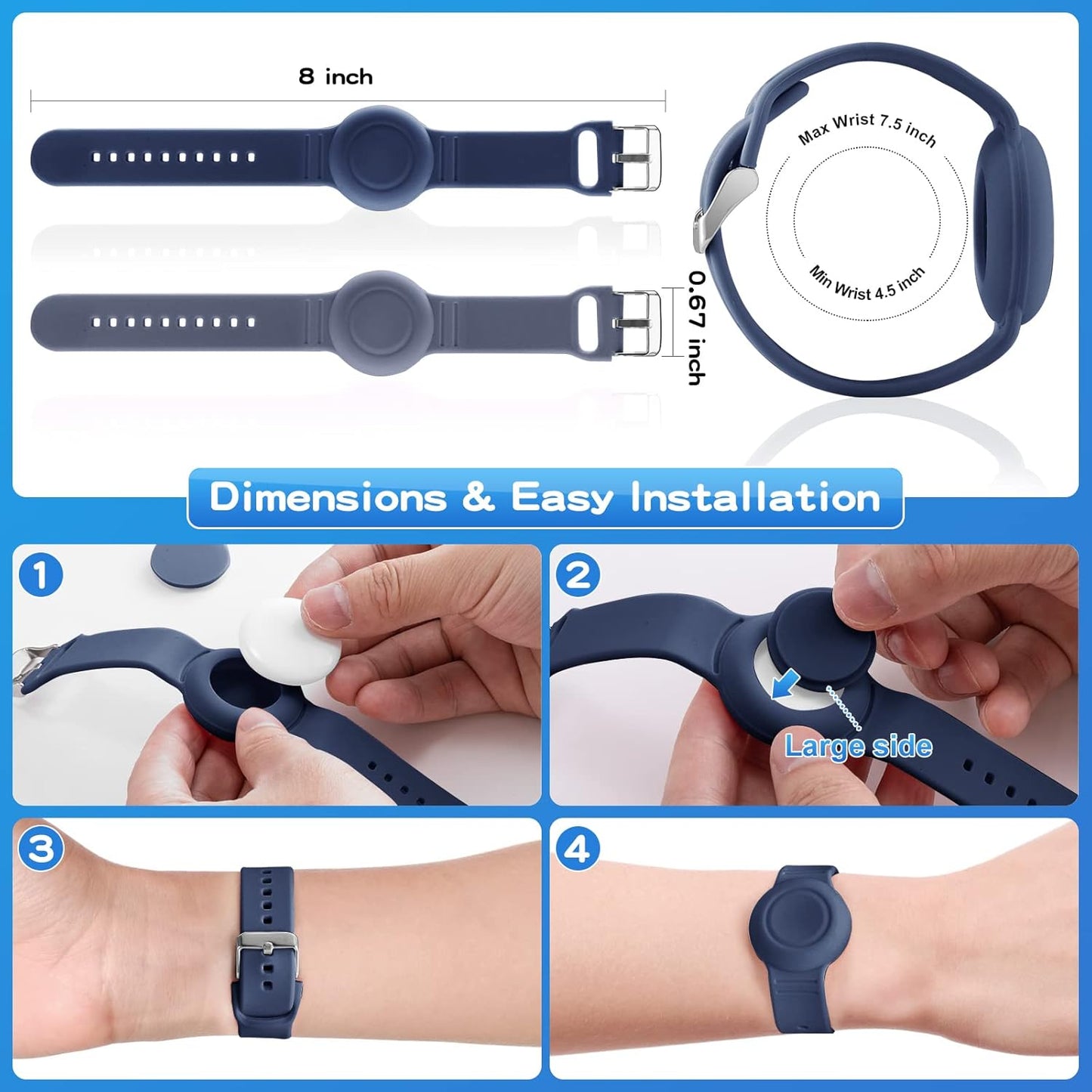 8 inch

0.67 inch

Max Wrist 7.5 inch

Min Wrist 4.5 inch

Dimensions & Easy Installation

1

2

Large side

3

4