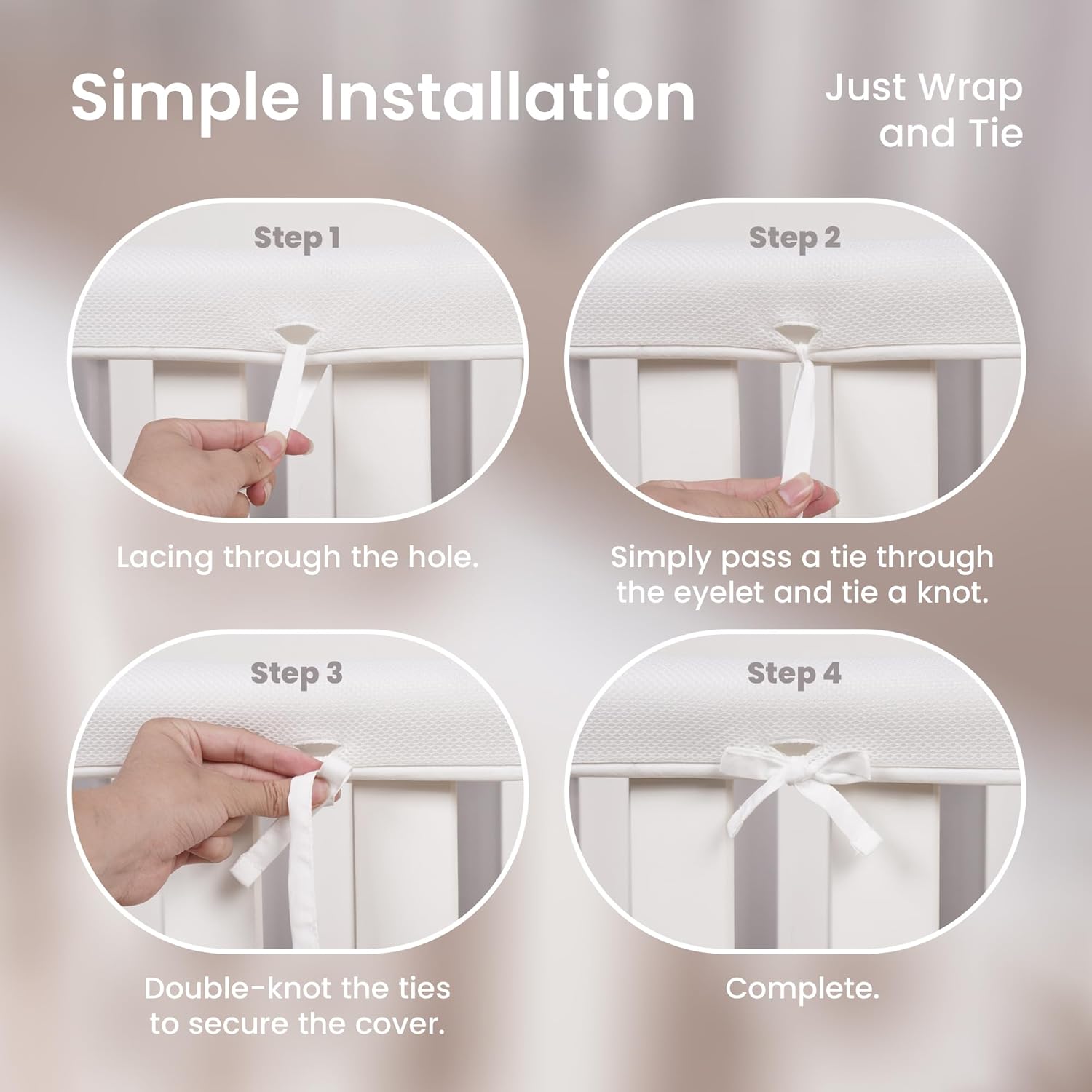 Simple Installation

Just Wrap and Tie

Step 1

Lacing through the hole.

Step 2

Simply pass a tie through the eyelet and tie a knot.

Step 3

Double-knot the ties to secure the cover.

Step 4

Complete.