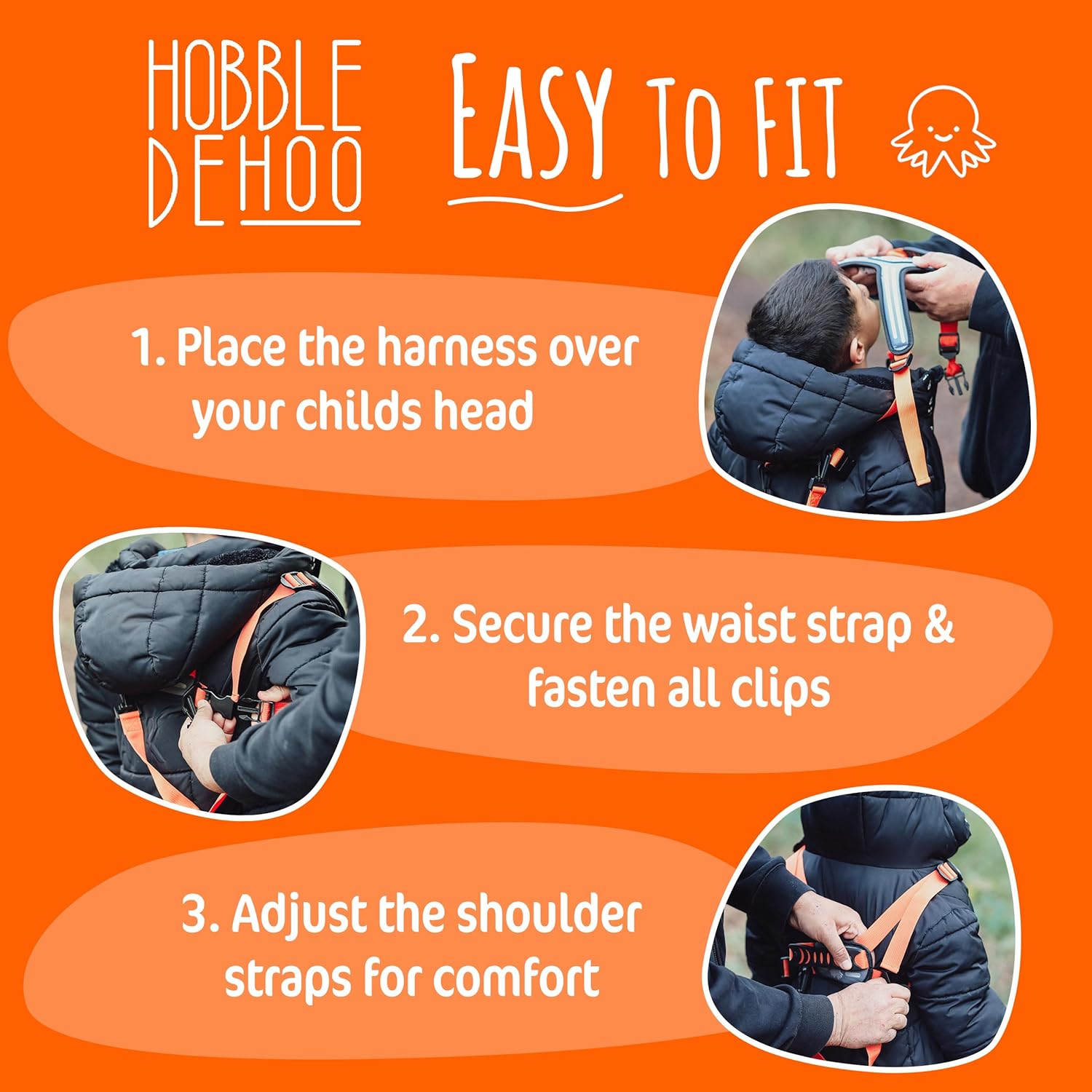 HOBBLE DEHOO

EASY TO FIT

1. Place the harness over your childs head

2. Secure the waist strap & fasten all clips

3. Adjust the shoulder straps for comfort