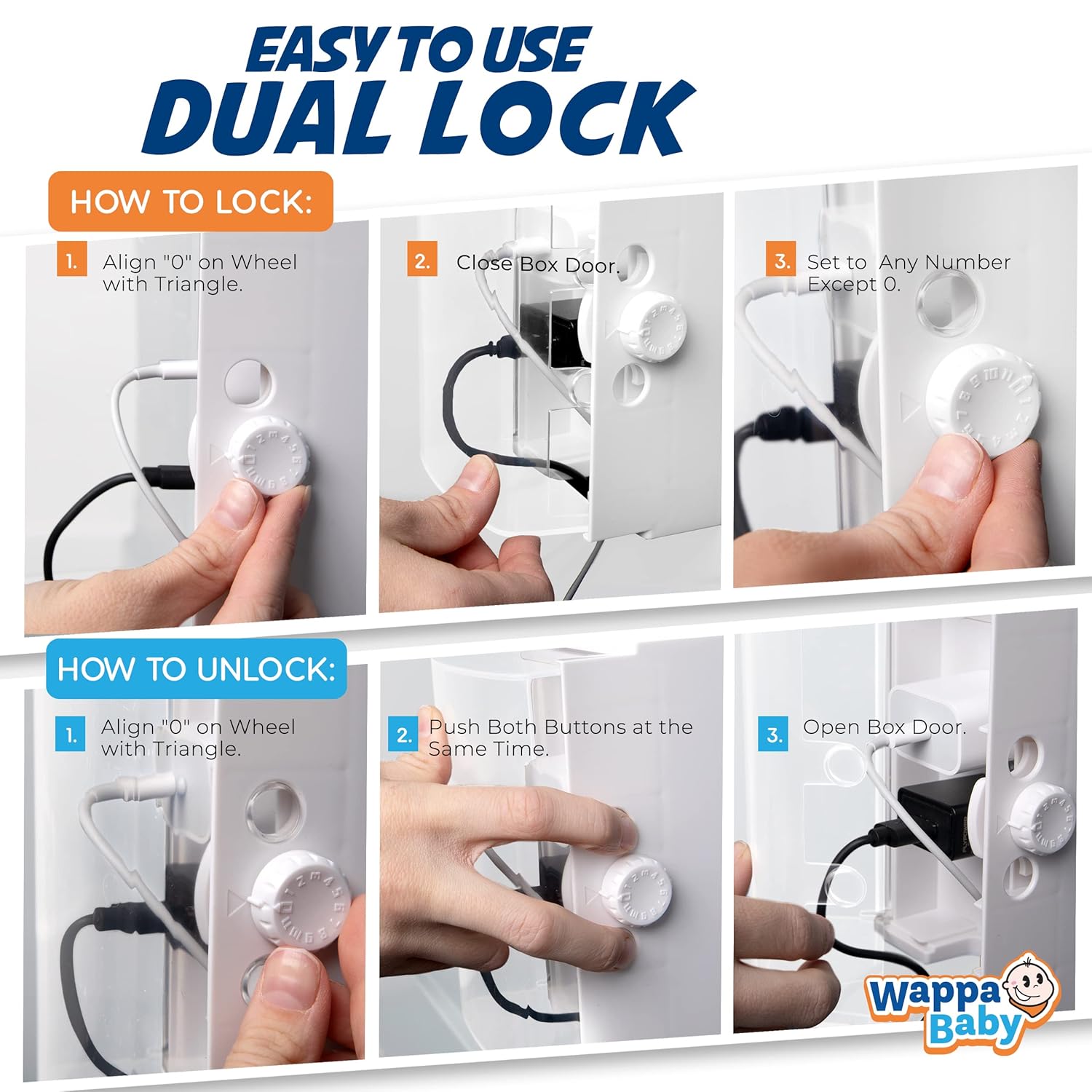 EASY TO USE
DUAL LOCK

HOW TO LOCK:

1. Align "0" on Wheel with Triangle.

2. Close Box Door.

3. Set to Any Number Except 0.

HOW TO UNLOCK:

1. Align "0" on Wheel with Triangle.

2. Push Both Buttons at the Same Time.

3. Open Box Door.

Wappa Baby