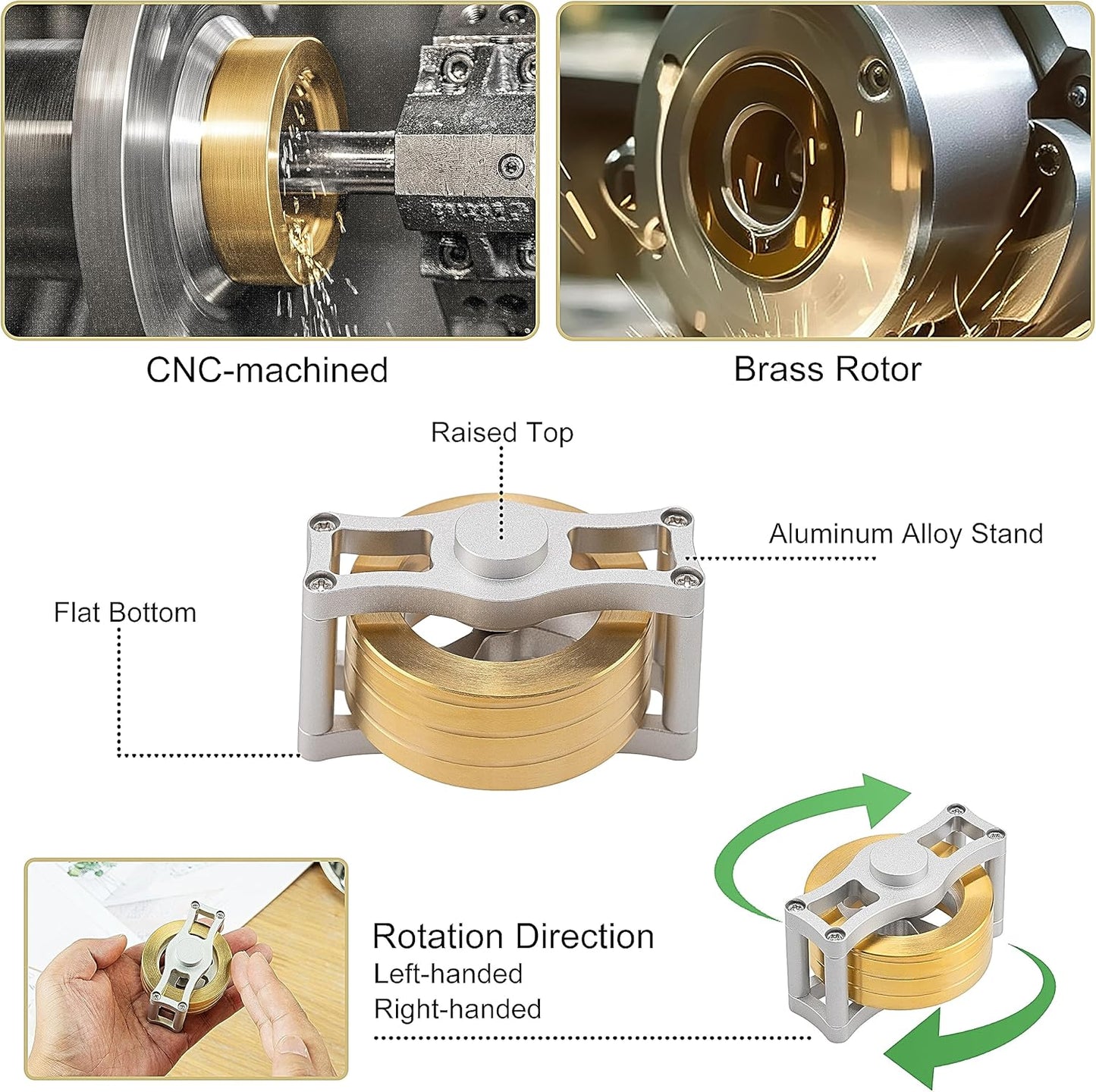 CNC-machined

Brass Rotor

Raised Top

Aluminum Alloy Stand

Flat Bottom

Rotation Direction
Left-handed
Right-handed